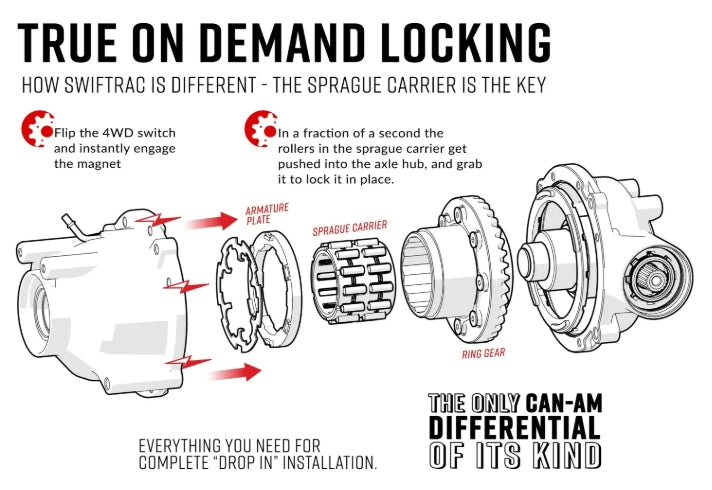 TRUE ON DEMAND LOCKING

HOW SWIFTRAC IS DIFFERENT - THE SPRAGUE CARRIER IS THE KEY

Flip the 4WD switch and instantly engage the magnet

In a fraction of a second the rollers in the sprague carrier get pushed into the axle hub, and grab it to lock it in place.

ARMATURE PLATE

SPRAGUE CARRIER

RING GEAR

EVERYTHING YOU NEED FOR COMPLETE "DROP IN" INSTALLATION.

THE ONLY CAN-AM DIFFERENTIAL OF ITS KIND